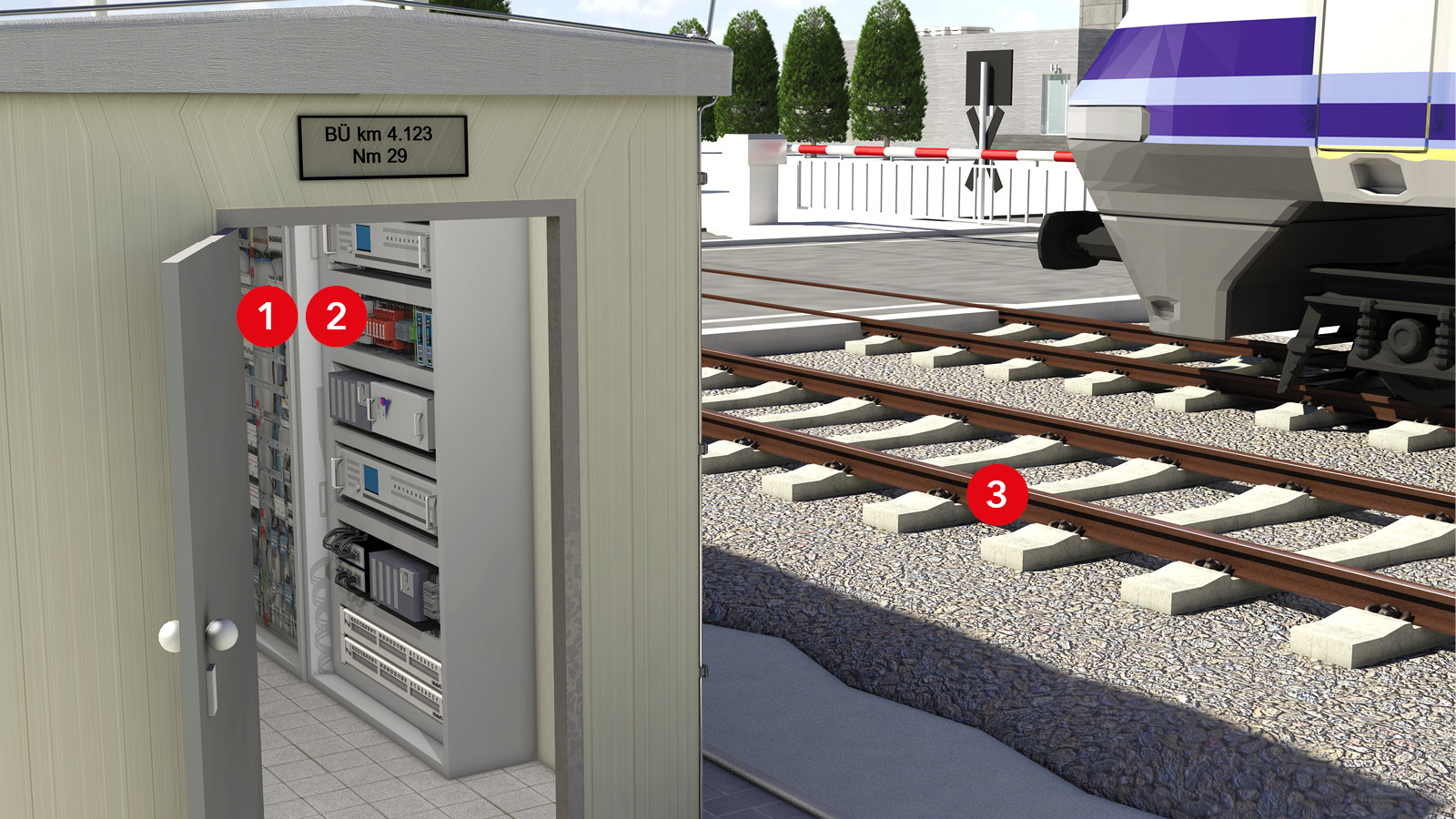 BÜ km 4.123
Nm 29

1

2

3